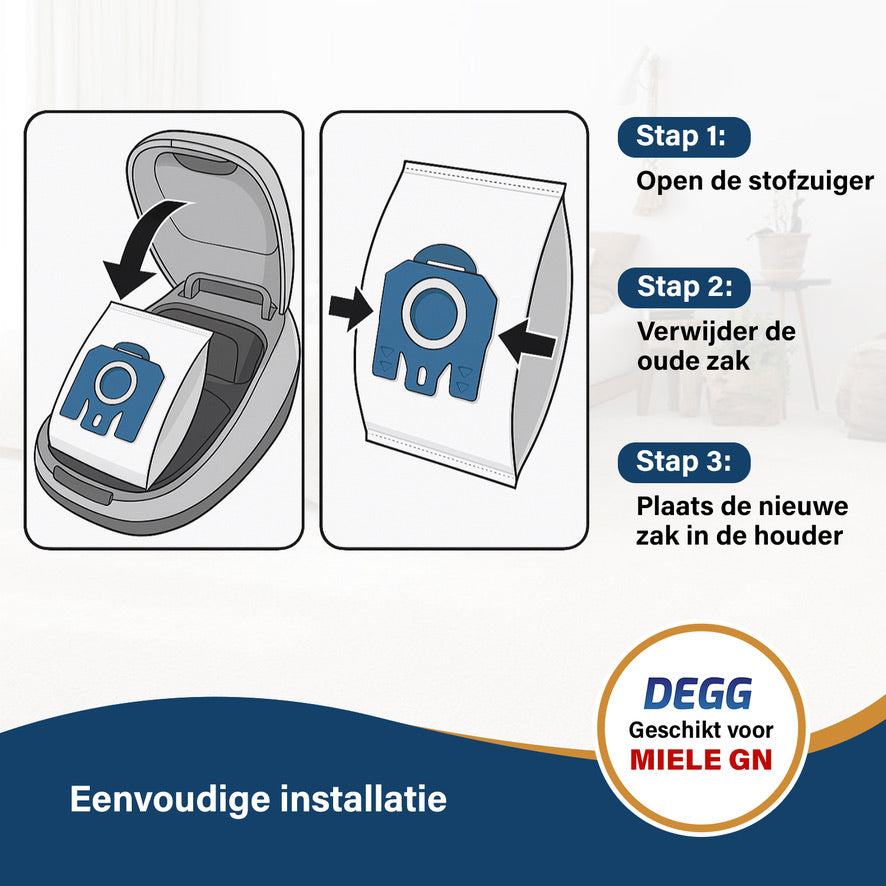 Stap 1:
Open de stofzuiger

Stap 2:
Verwijder de oude zak

Stap 3:
Plaats de nieuwe zak in de houder

DEGG
Geschikt voor
MIELE GN

Eenvoudige installatie